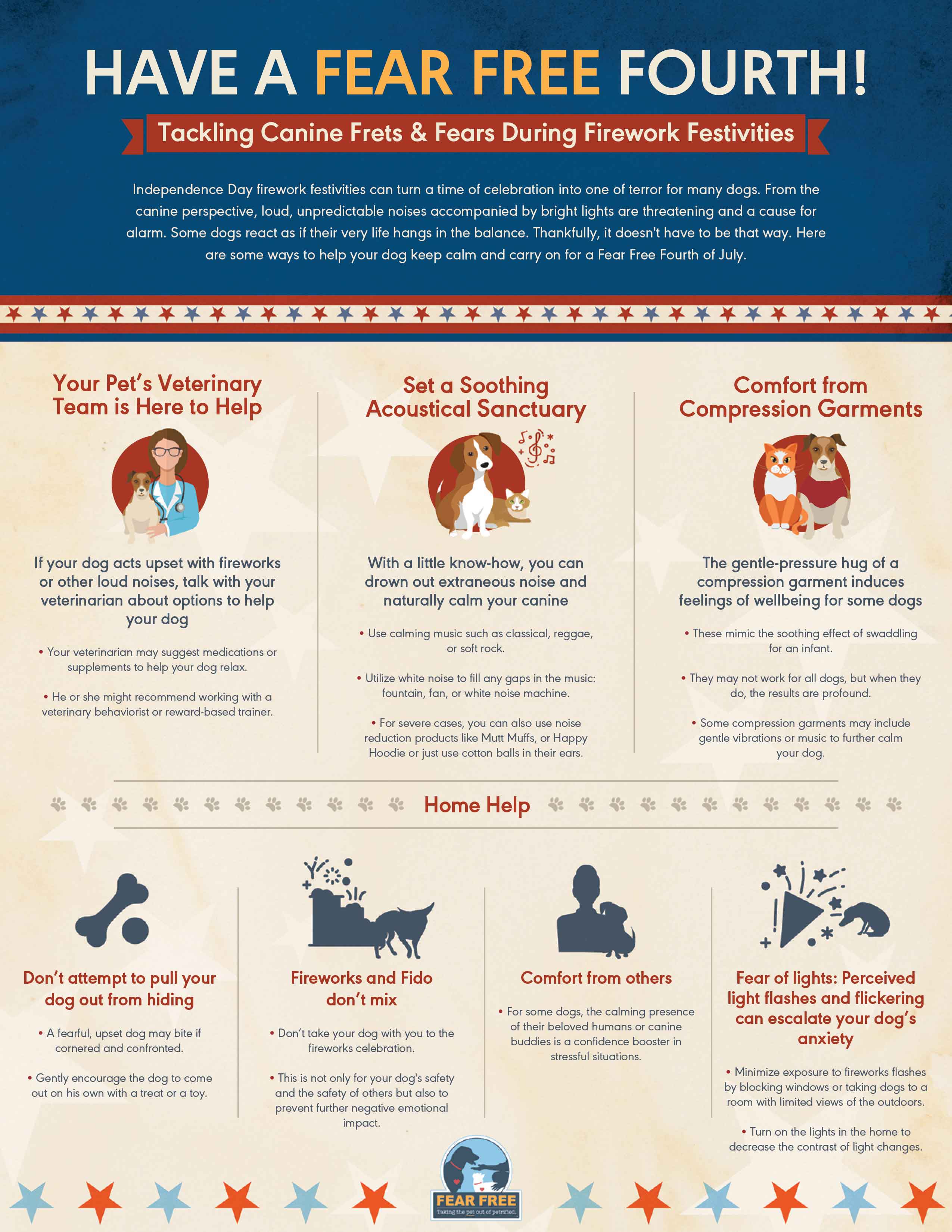 HAVE A FEAR FREE FOURTH!

Tackling Canine Frets & Fears During Firework Festivities

Independence Day firework festivities can turn a time of celebration into one of terror for many dogs. From the canine perspective, loud, unpredictable noises accompanied by bright lights are threatening and a cause for alarm. Some dogs react as if their very life hangs in the balance. Thankfully, it doesn't have to be that way. Here are some ways to help your dog keep calm and carry on for a Fear Free Fourth of July.

Your Pet's Veterinary Team is Here to Help

If your dog acts upset with fireworks or other loud noises, talk with your veterinarian about options to help your dog

• Your veterinarian may suggest medications or supplements to help your dog relax.

• He or she might recommend working with a veterinary behaviorist or reward-based trainer.

Set a Soothing Acoustical Sanctuary

With a little know-how, you can drown out extraneous noise and naturally calm your canine

• Use calming music such as classical, reggae, or soft rock.

• Utilize white noise to fill any gaps in the music: fountain, fan, or white noise machine.

• For severe cases, you can also use noise reduction products like Mutt Muffs, or Happy Hoodie or just use cotton balls in their ears.

Comfort from Compression Garments

The gentle-pressure hug of a compression garment induces feelings of wellbeing for some dogs

• These mimic the soothing effect of swaddling for an infant.

• They may not work for all dogs, but when they do, the results are profound.

• Some compression garments may include gentle vibrations or music to further calm your dog.

Home Help

Don't attempt to pull your dog out from hiding

• A fearful, upset dog may bite if cornered and confronted.

• Gently encourage the dog to come out on his own with a treat or a toy.

Fireworks and Fido don't mix

• Don't take your dog with you to the fireworks celebration.

• This is not only for your dog's safety and the safety of others but also to prevent further negative emotional impact.

Comfort from others

• For some dogs, the calming presence of their beloved humans or canine buddies is a confidence booster in stressful situations.

Fear of lights: Perceived light flashes and flickering can escalate your dog's anxiety

• Minimize exposure to fireworks flashes by blocking windows or taking dogs to a room with limited views of the outdoors.

• Turn on the lights in the home to decrease the contrast of light changes.

FEAR FREE
Taking the pet out of petrified.